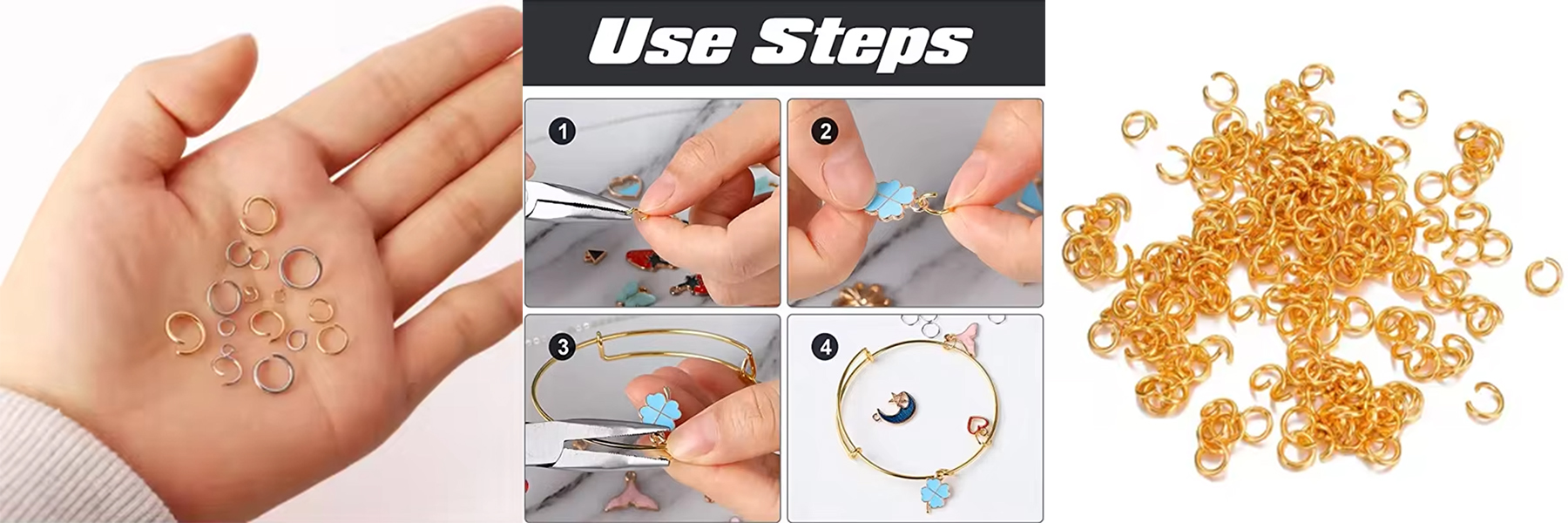 Use Steps

1

2

3

4