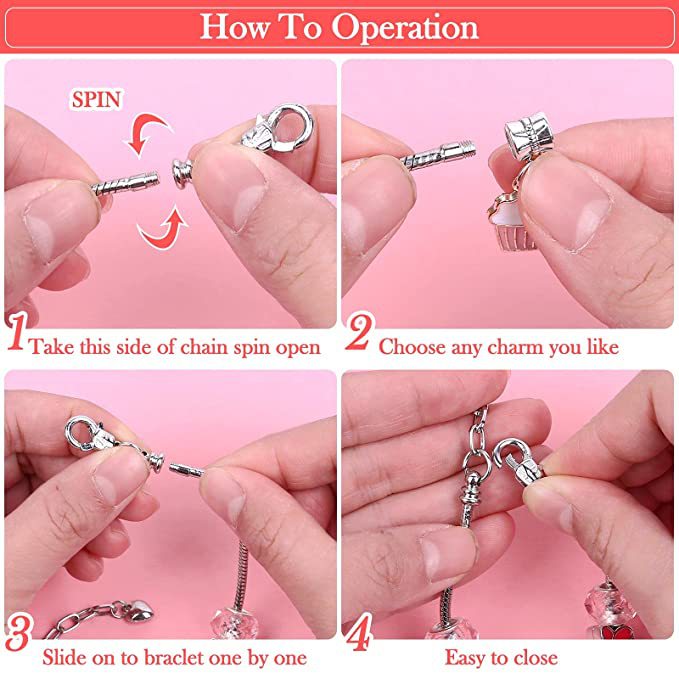 How To Operation

SPIN

1 Take this side of chain spin open

2 Choose any charm you like

3 Slide on to braclet one by one

4 Easy to close