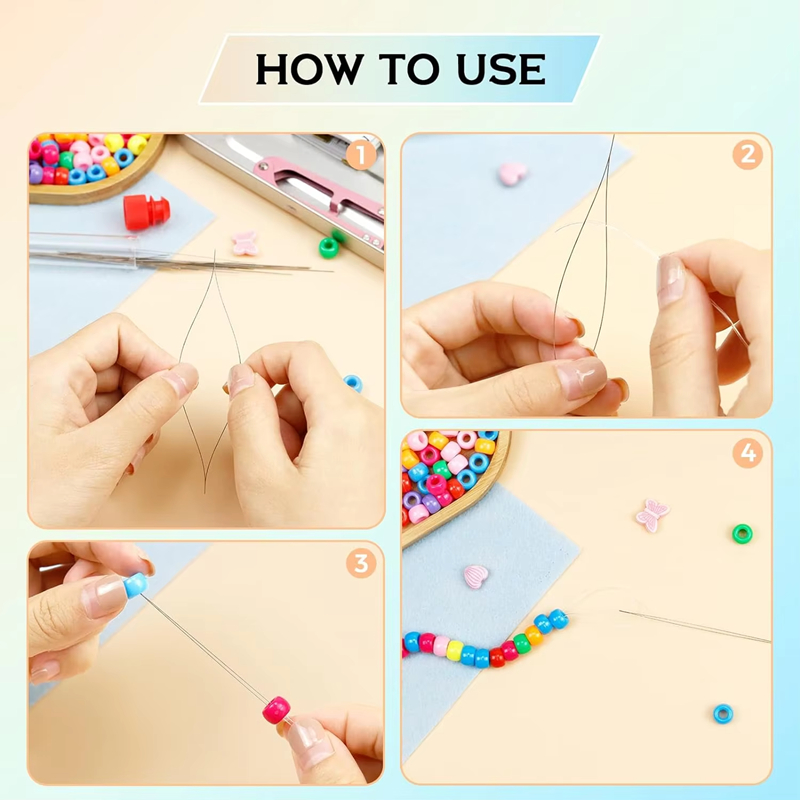 HOW TO USE

1

2

3

4